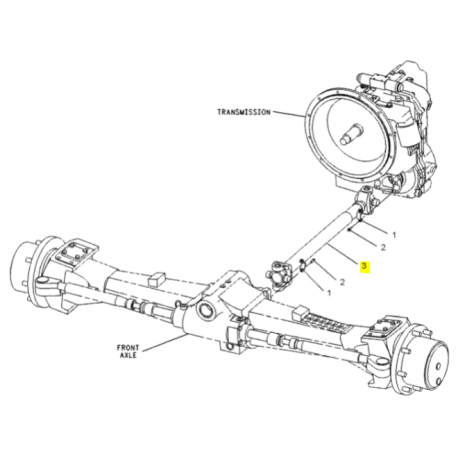 TRANSMISSION

1

2

3

2

1

FRONT AXLE